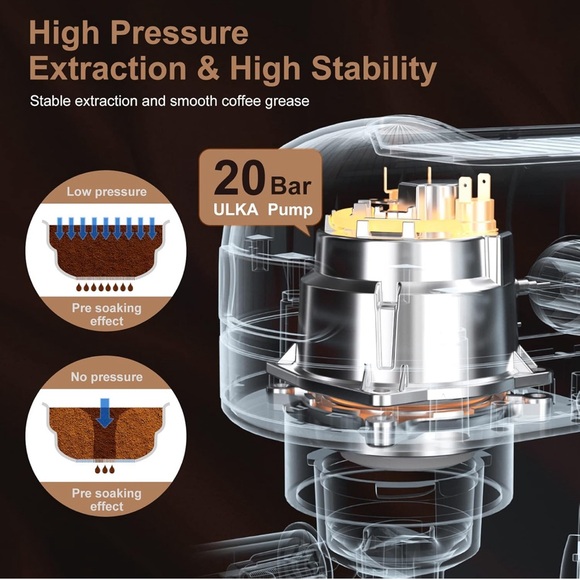 High Pressure
Extraction & High Stability

Stable extraction and smooth coffee grease

20 Bar
ULKA Pump

Low pressure

Pre soaking effect

No pressure

Pre soaking effect